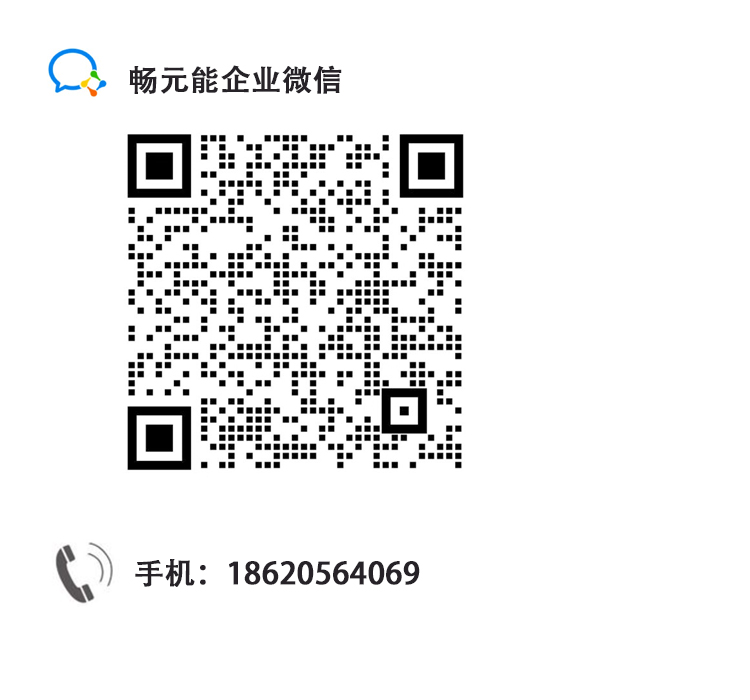 畅元能企业微信

手机：18620564069